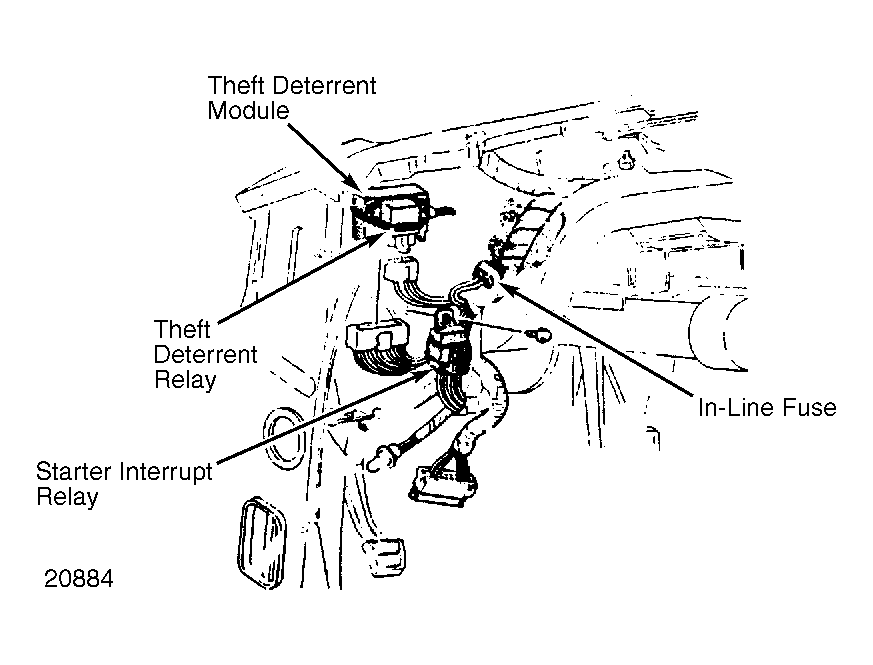 Theft Deterrent Module

Theft Deterrent Relay

In-Line Fuse

Starter Interrupt Relay

20884