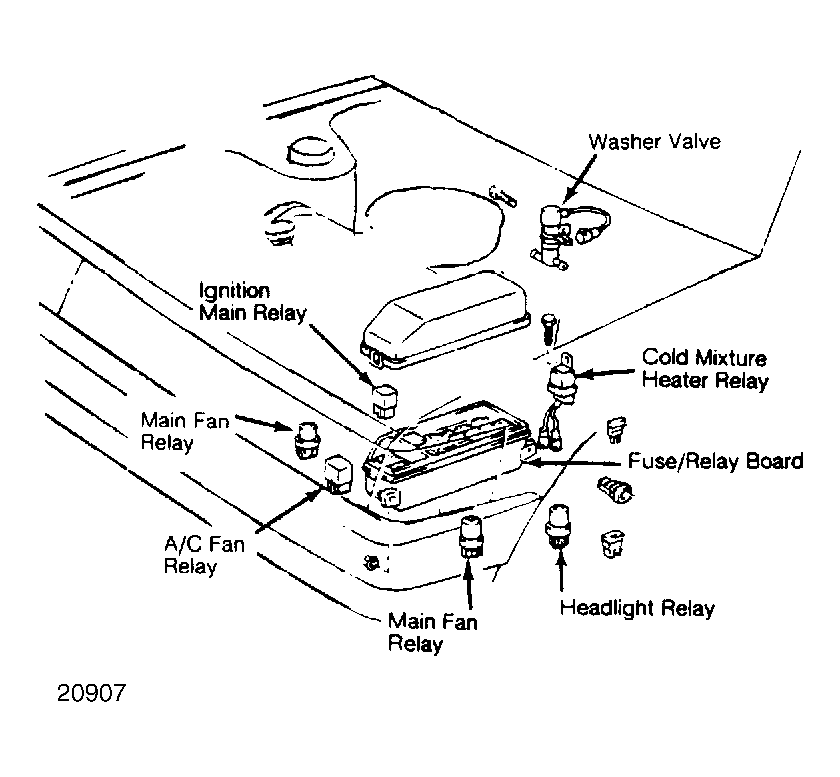 Washer Valve

Ignition Main Relay

Cold Mixture Heater Relay

Main Fan Relay

Fuse/Relay Board

A/C Fan Relay

Main Fan Relay

Headlight Relay

20907