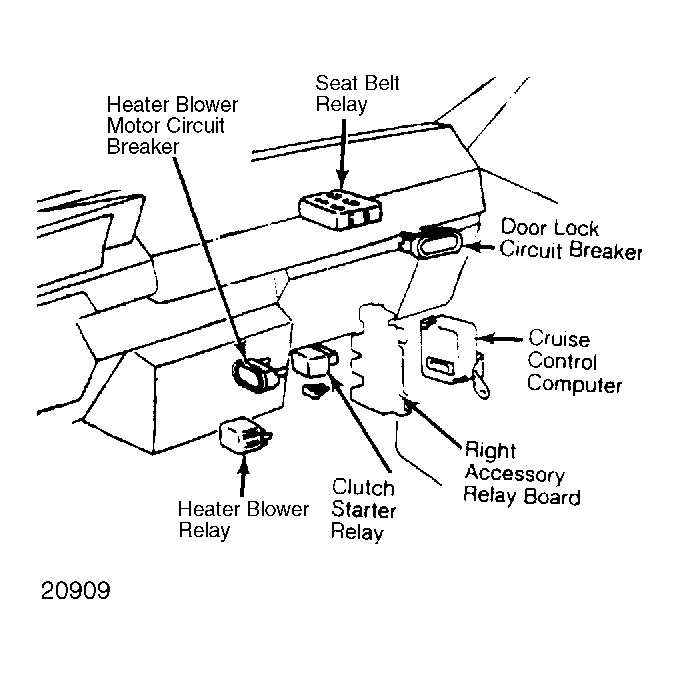 Seat Belt Relay

Heater Blower Motor Circuit Breaker

Door Lock Circuit Breaker

Cruise Control Computer

Right Accessory Relay Board

Clutch Starter Relay

Heater Blower Relay

20909