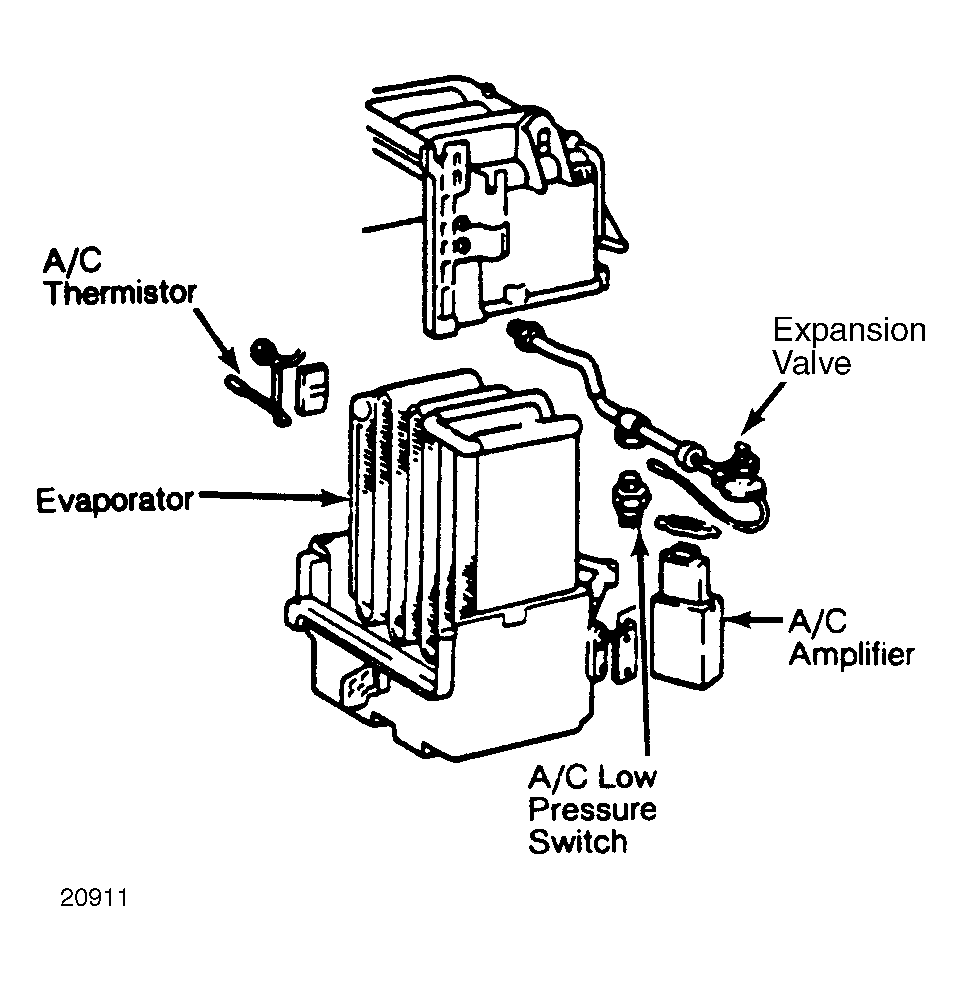 A/C Thermistor

Expansion Valve

Evaporator

A/C Amplifier

A/C Low Pressure Switch

20911