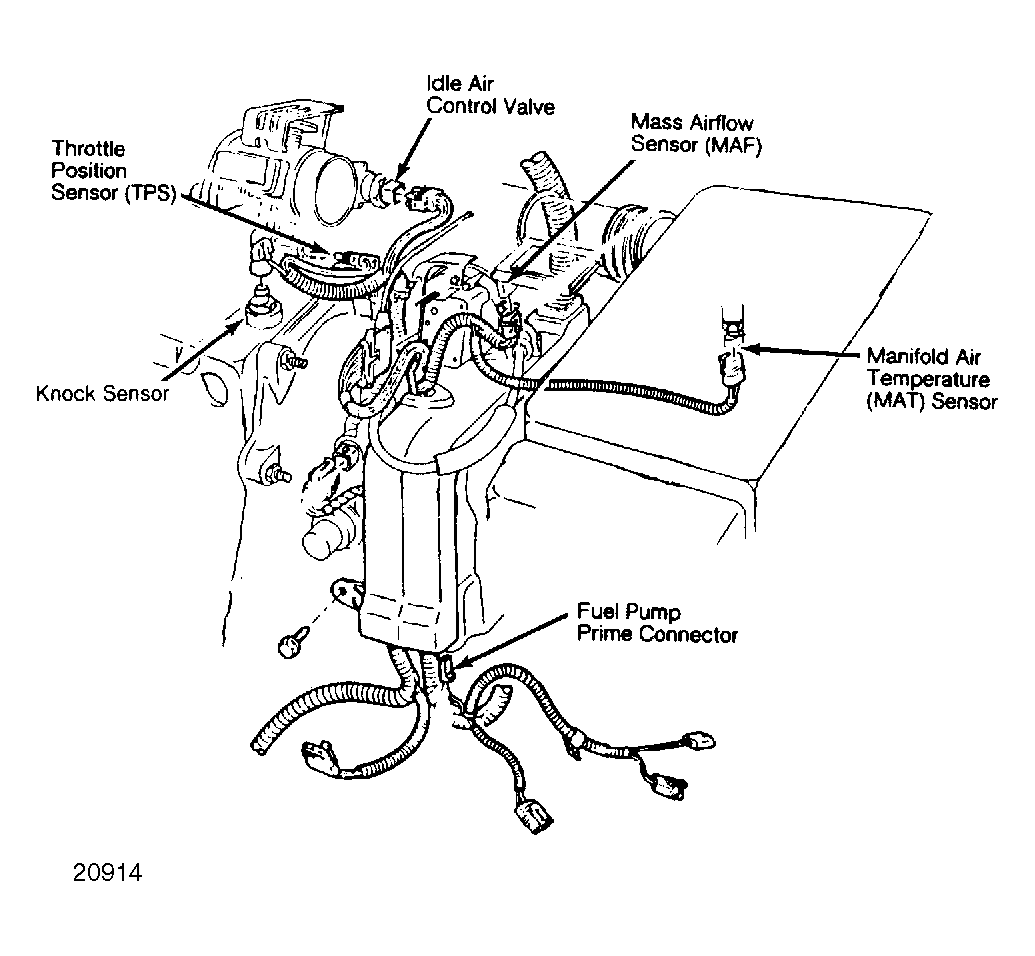 Idle Air Control Valve

Throttle Position Sensor (TPS)

Mass Airflow Sensor (MAF)

Knock Sensor

Manifold Air Temperature (MAT) Sensor

Fuel Pump Prime Connector

20914