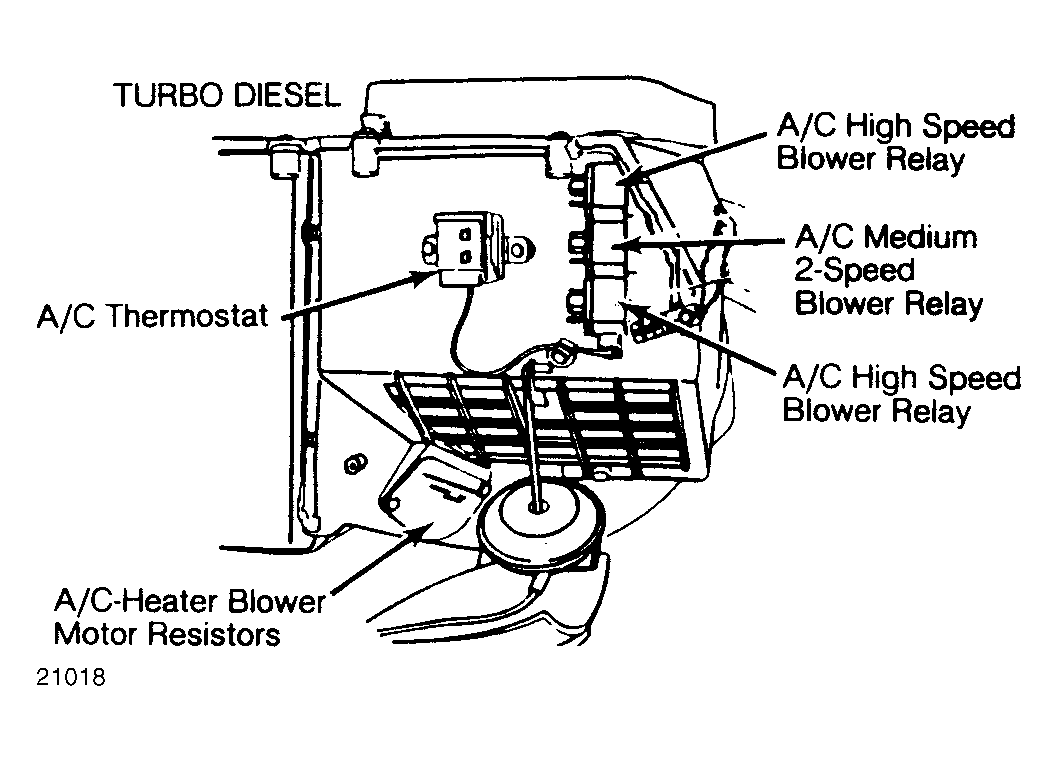 TURBO DIESEL

A/C High Speed Blower Relay

A/C Medium 2-Speed Blower Relay

A/C Thermostat

A/C High Speed Blower Relay

A/C-Heater Blower Motor Resistors

21018