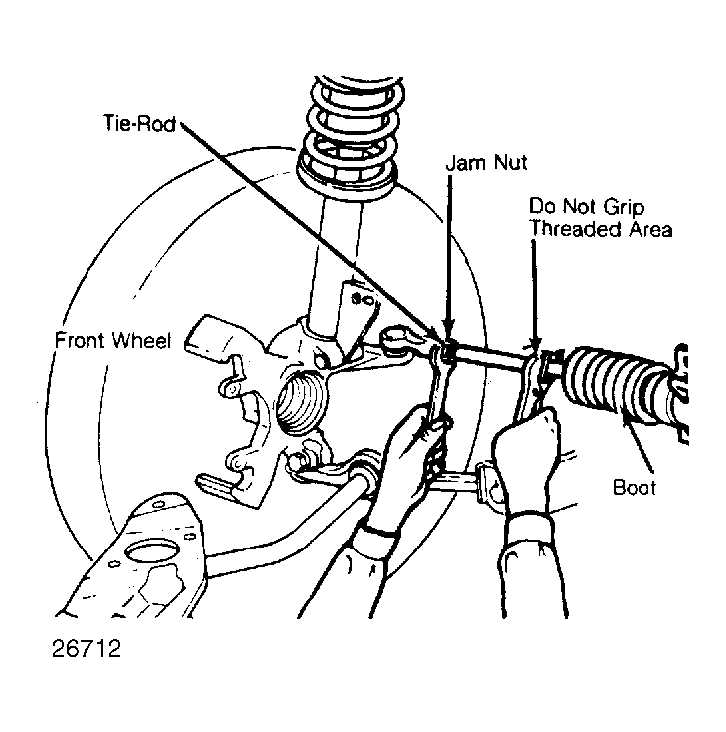 Tie-Rod

Jam Nut

Do Not Grip Threaded Area

Front Wheel

Boot

26712