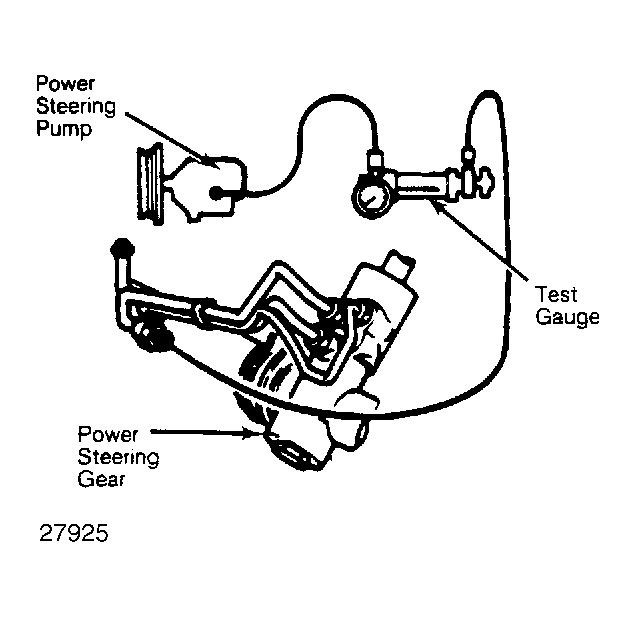 Power Steering Pump

Test Gauge

Power Steering Gear

27925