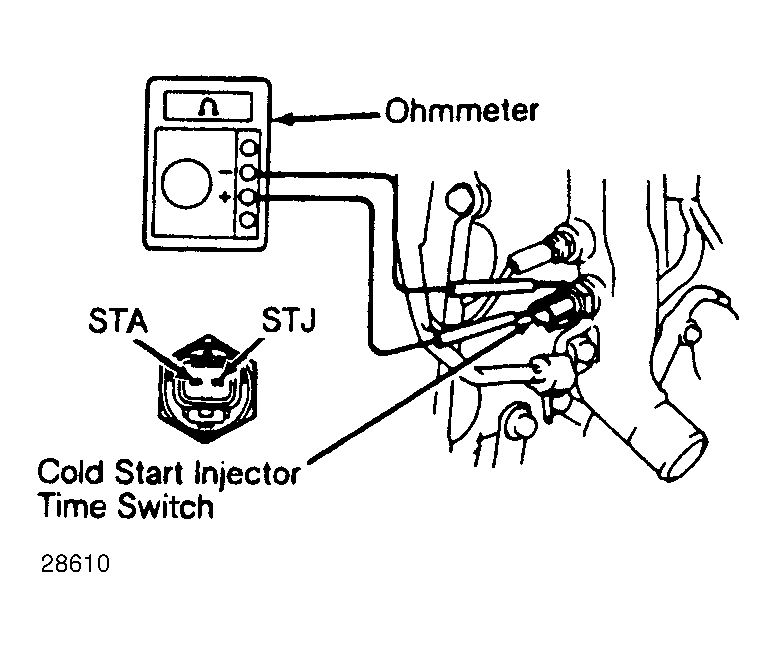 Ω

Ohmmeter

−
+

STA
STJ

Cold Start Injector Time Switch

28610