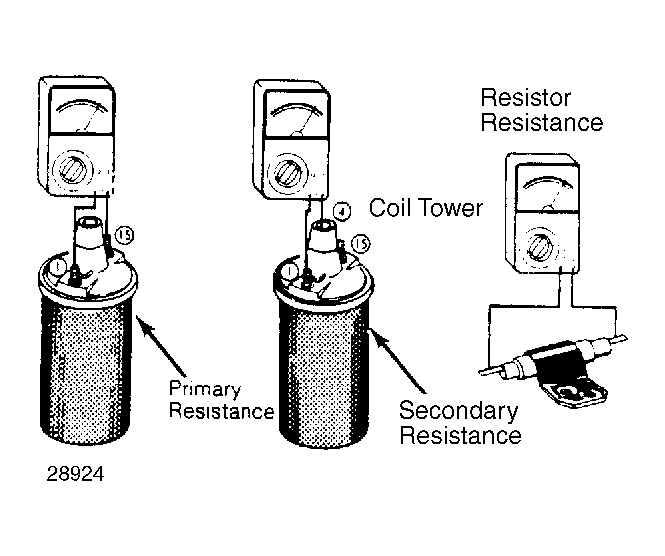 Resistor Resistance

Coil Tower

15

1

4

15

1

Primary Resistance

Secondary Resistance

28924