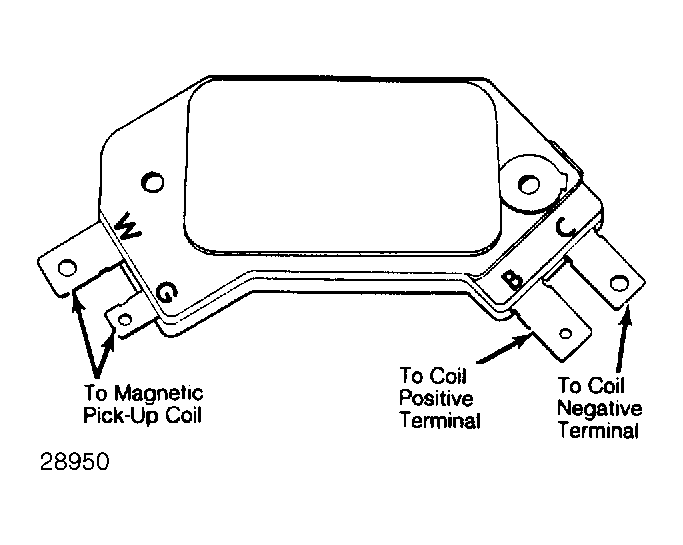 W
G
B
C
To Magnetic Pick-Up Coil
To Coil Positive Terminal
To Coil Negative Terminal
28950