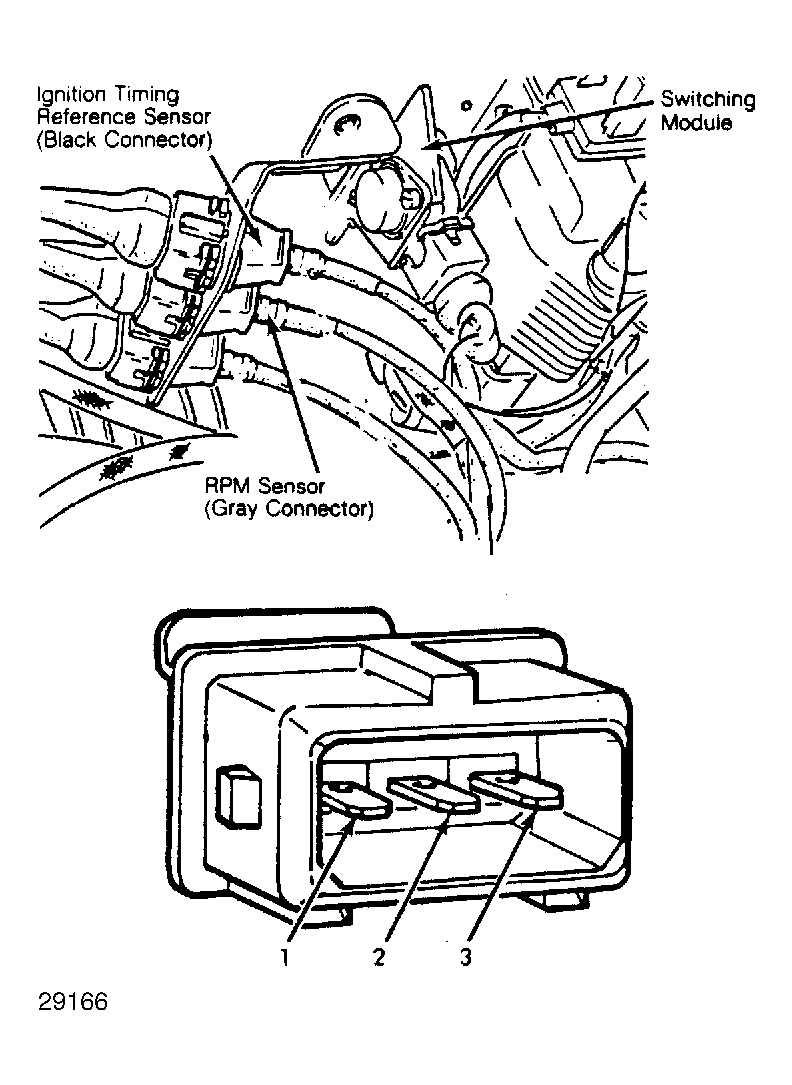 Ignition Timing Reference Sensor (Black Connector)

Switching Module

RPM Sensor (Gray Connector)

1 2 3

29166