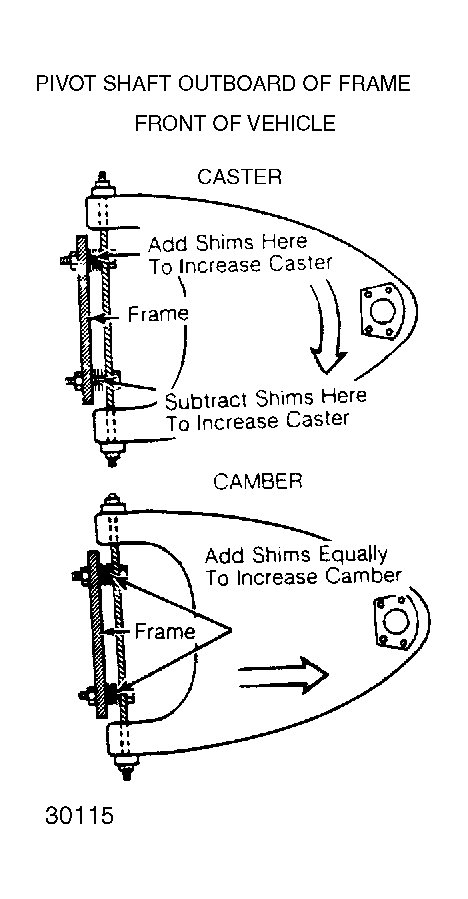 PIVOT SHAFT OUTBOARD OF FRAME

FRONT OF VEHICLE

CASTER

Add Shims Here To Increase Caster

Frame

Subtract Shims Here To Increase Caster

CAMBER

Add Shims Equally To Increase Camber

Frame

30115