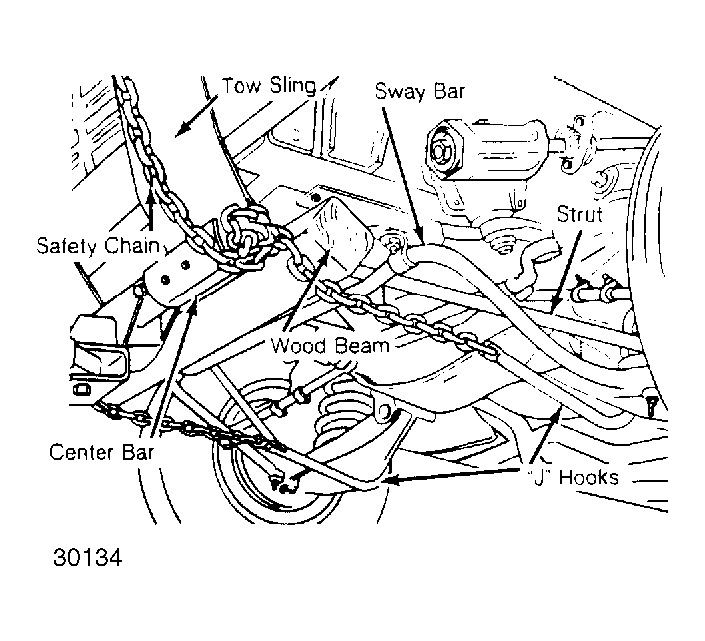 Tow Sling
Sway Bar
Strut
Safety Chain
Wood Beam
Center Bar
"J" Hooks
30134