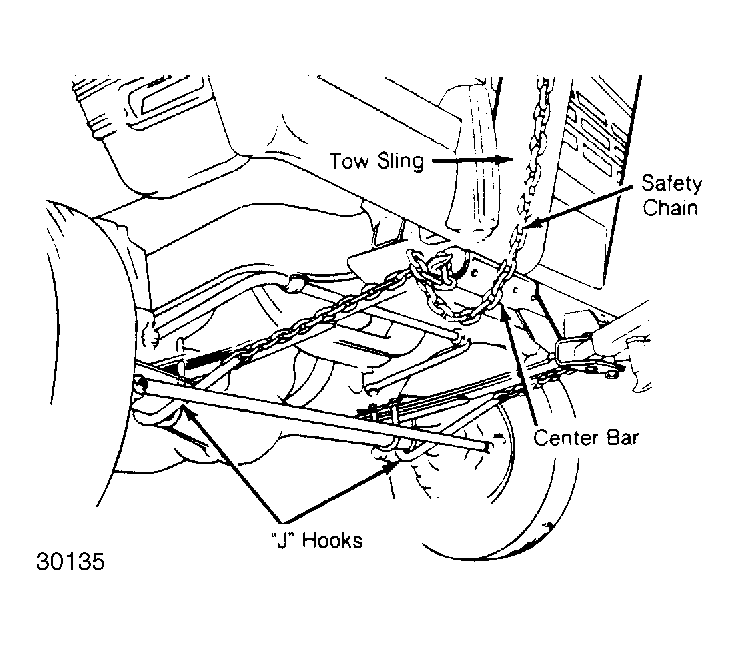 Tow Sling

Safety Chain

Center Bar

"J" Hooks

30135