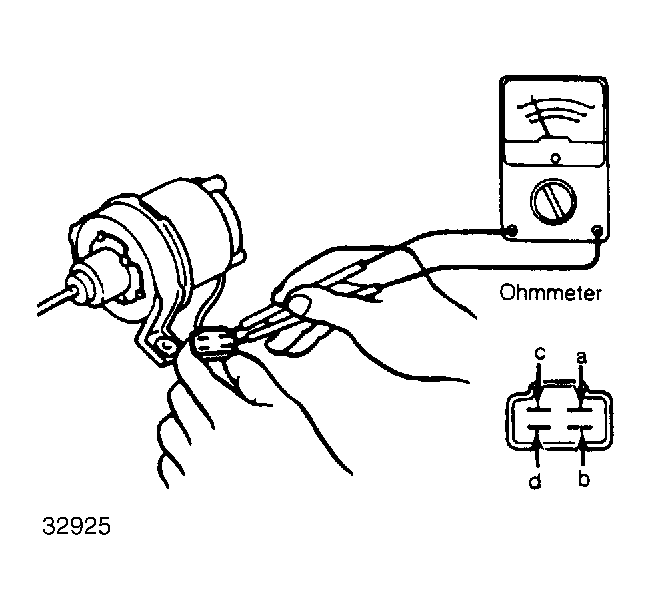 Ohmmeter

c a

d b

32925