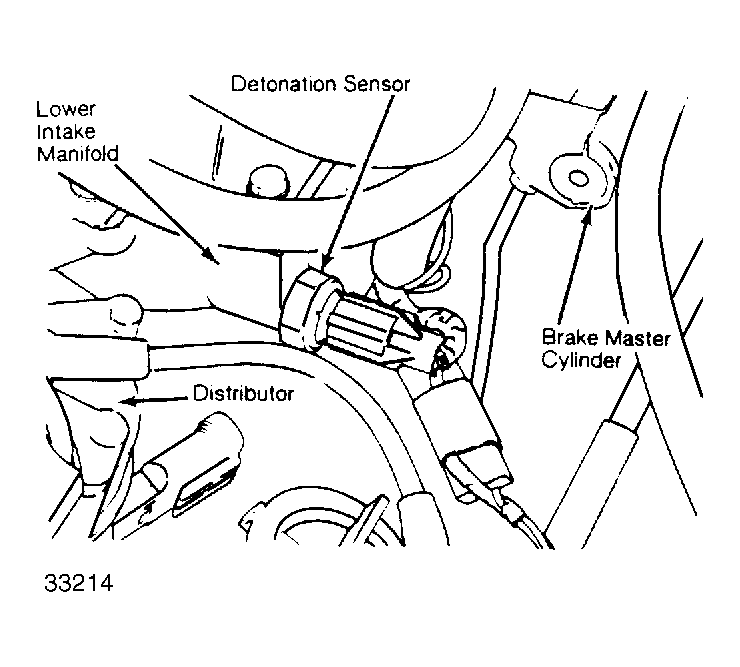 Detonation Sensor

Lower Intake Manifold

Brake Master Cylinder

Distributor

33214