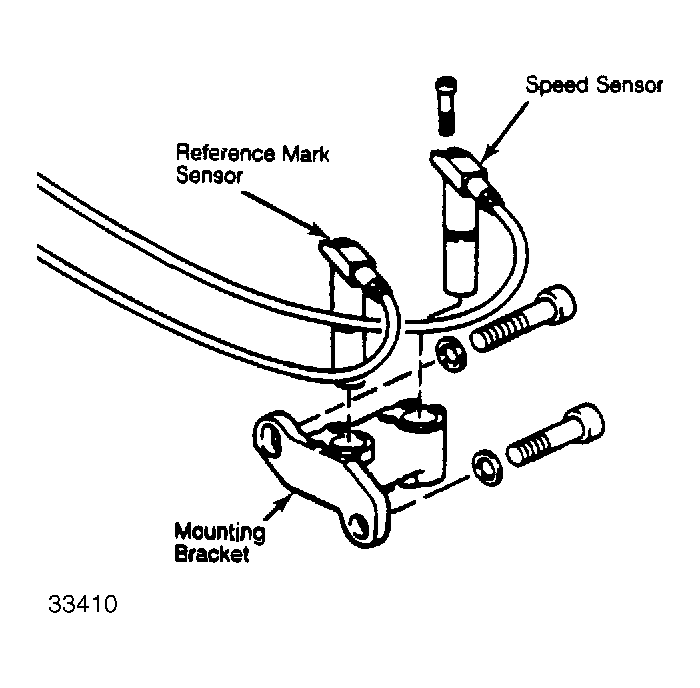 Speed Sensor

Reference Mark Sensor

Mounting Bracket

33410