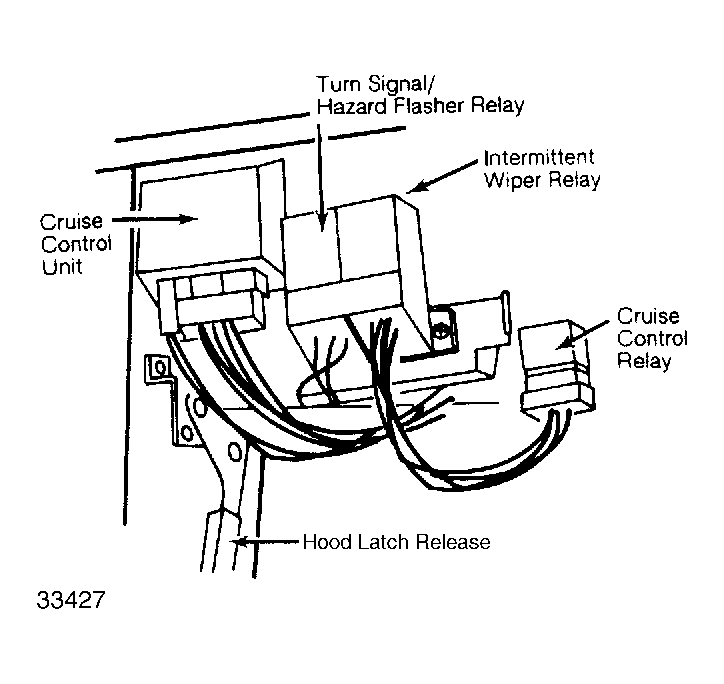 Turn Signal/
Hazard Flasher Relay

Intermittent
Wiper Relay

Cruise
Control
Unit

Cruise
Control
Relay

Hood Latch Release

33427