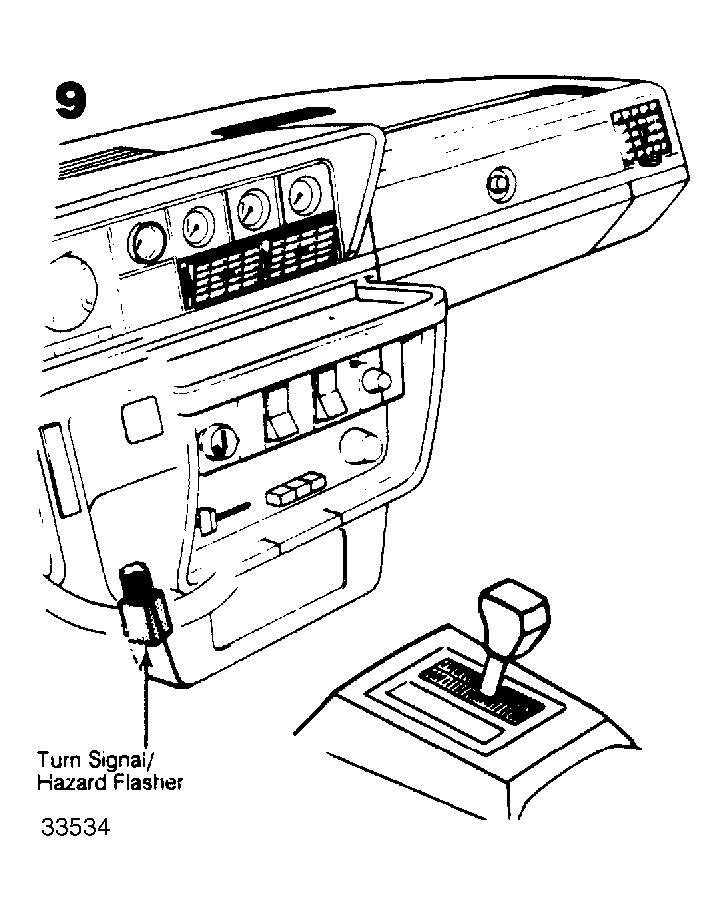 9

Turn Signal/
Hazard Flasher

33534