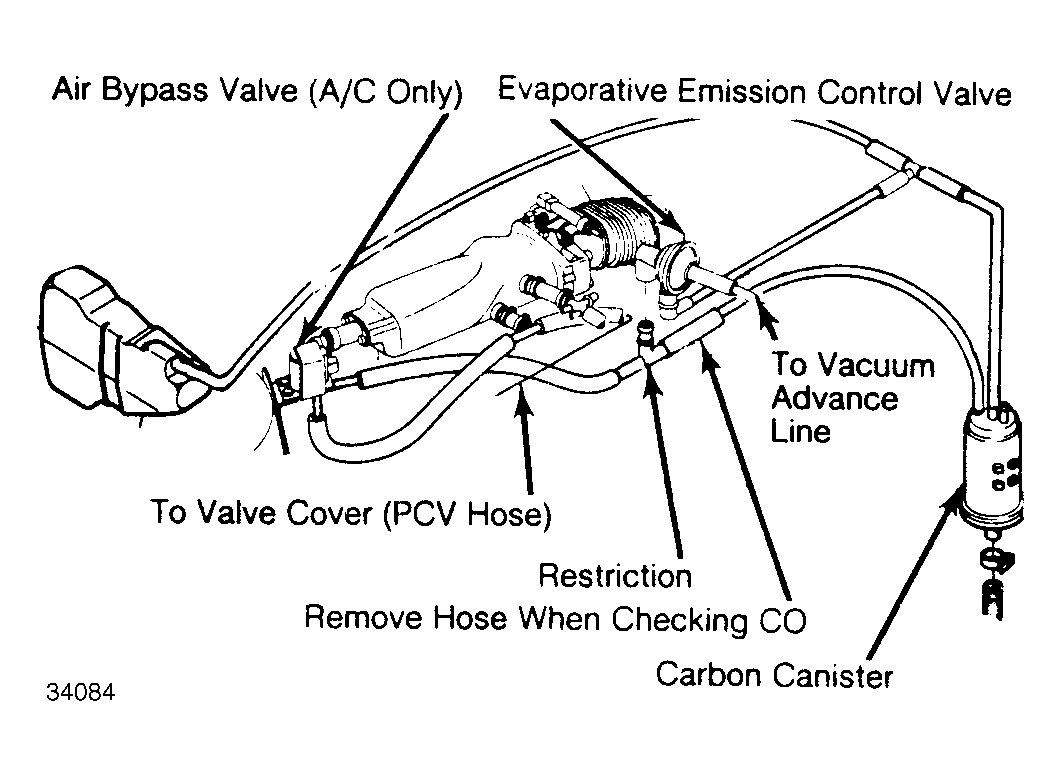 Air Bypass Valve (A/C Only)
Evaporative Emission Control Valve
To Vacuum Advance Line
To Valve Cover (PCV Hose)
Restriction
Remove Hose When Checking CO
Carbon Canister
34084