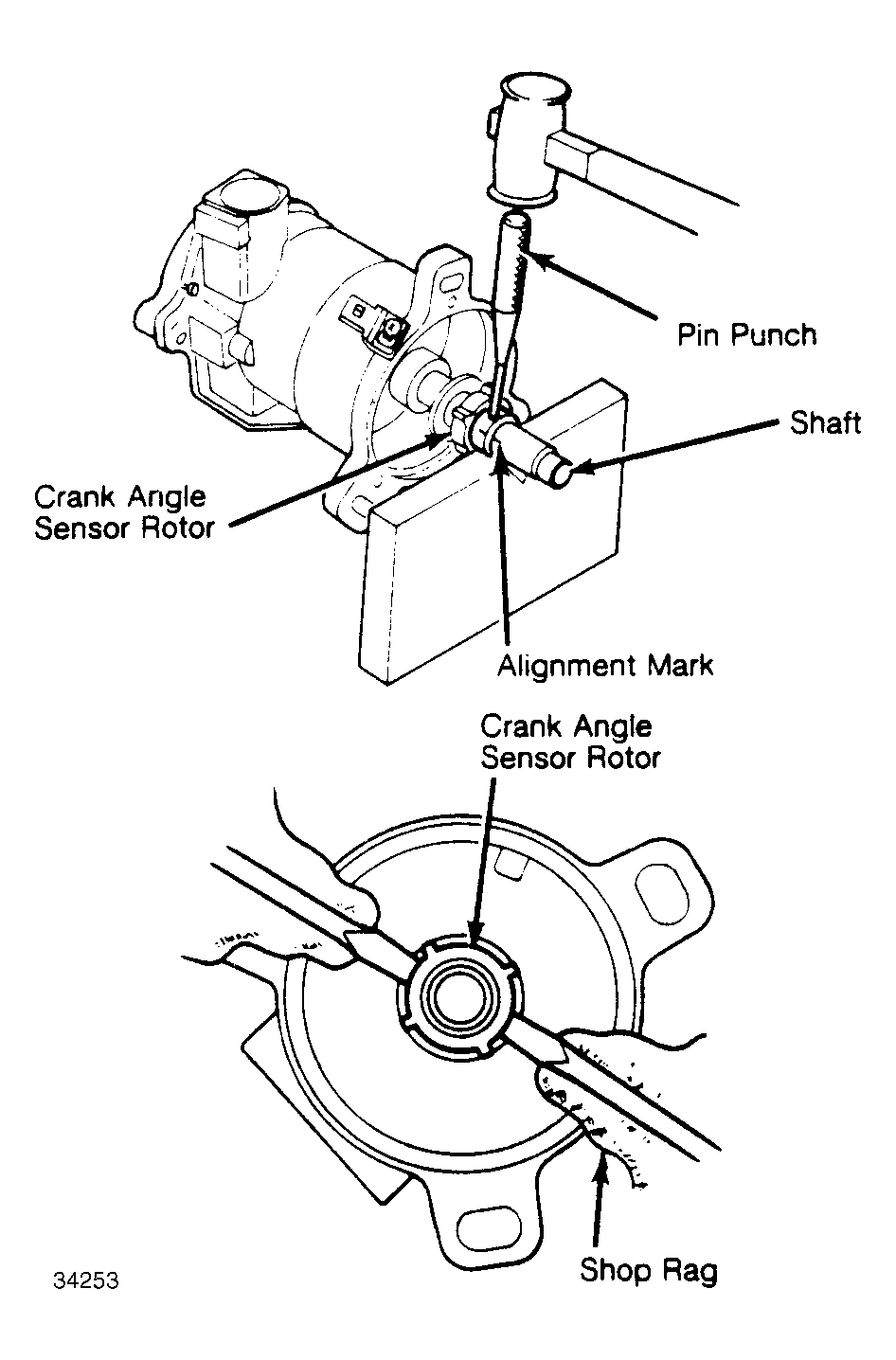 Pin Punch

Shaft

Crank Angle Sensor Rotor

Alignment Mark

Crank Angle Sensor Rotor

Shop Rag

34253