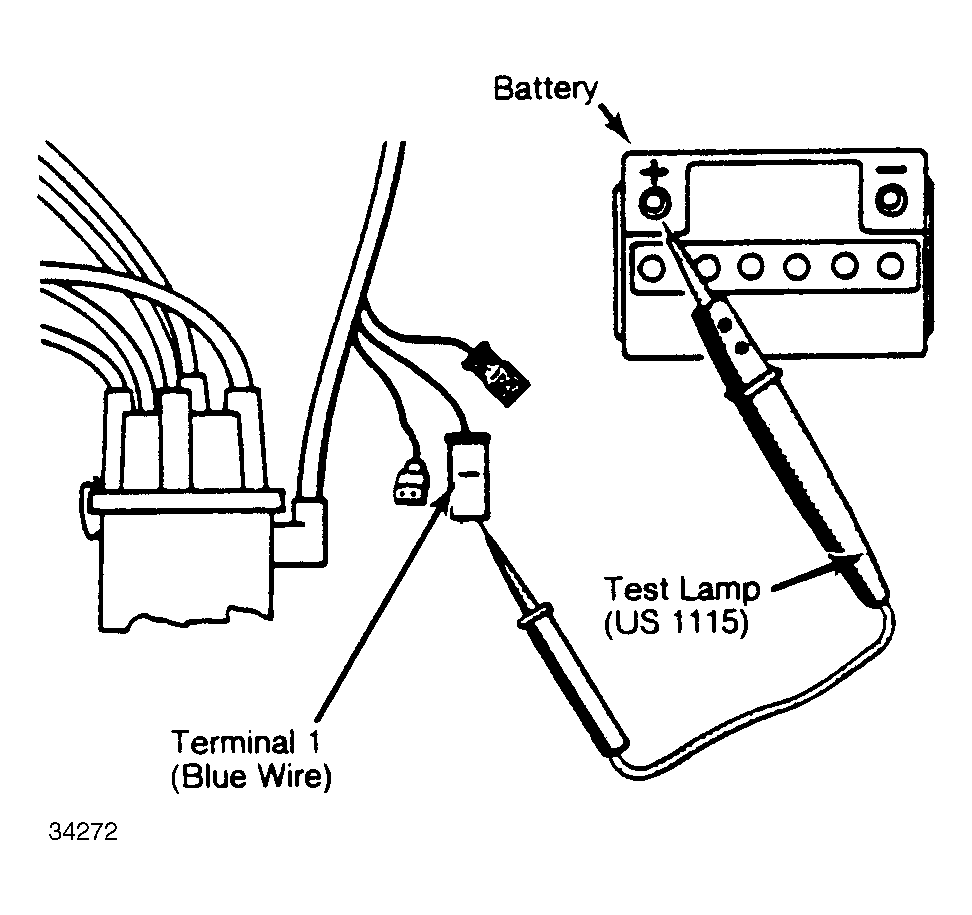 Battery

+

−

Test Lamp
(US 1115)

Terminal 1
(Blue Wire)

34272