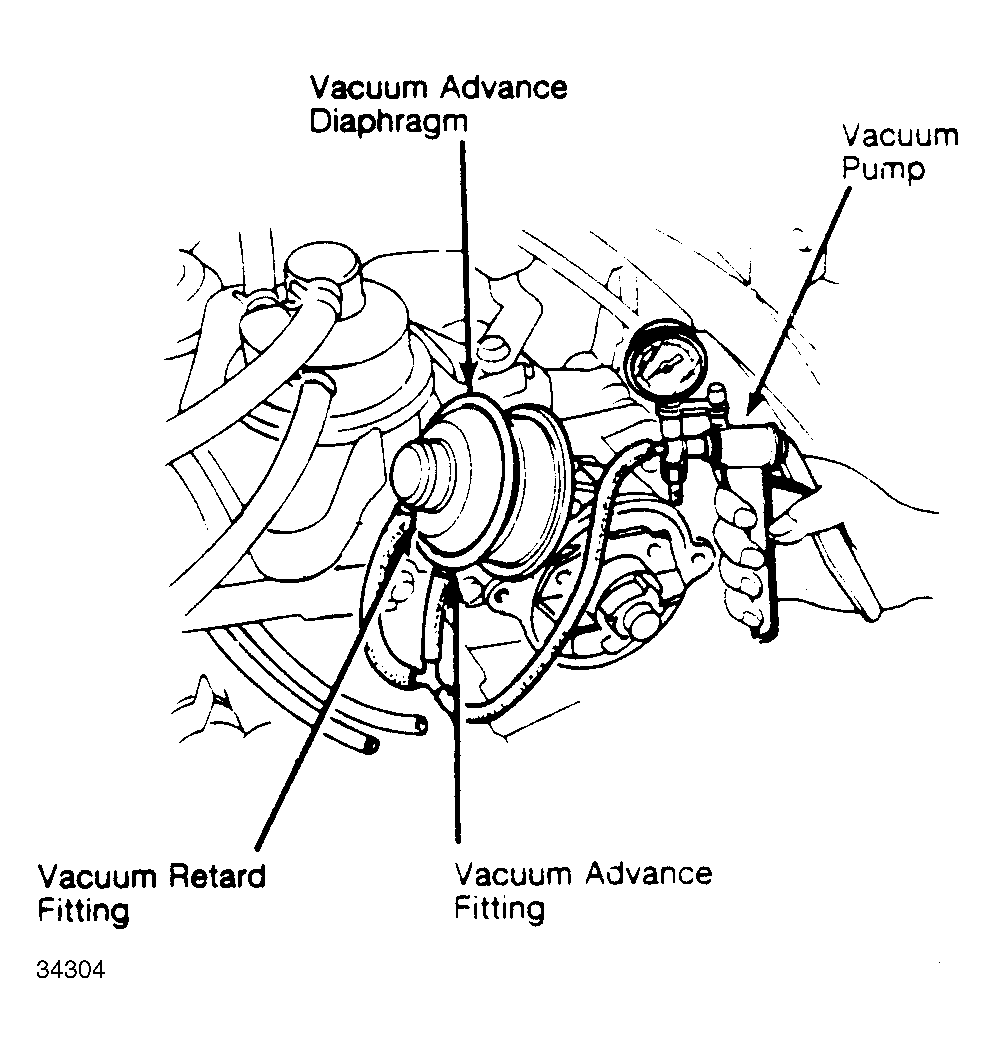 Vacuum Advance Diaphragm

Vacuum Pump

Vacuum Retard Fitting

Vacuum Advance Fitting

34304