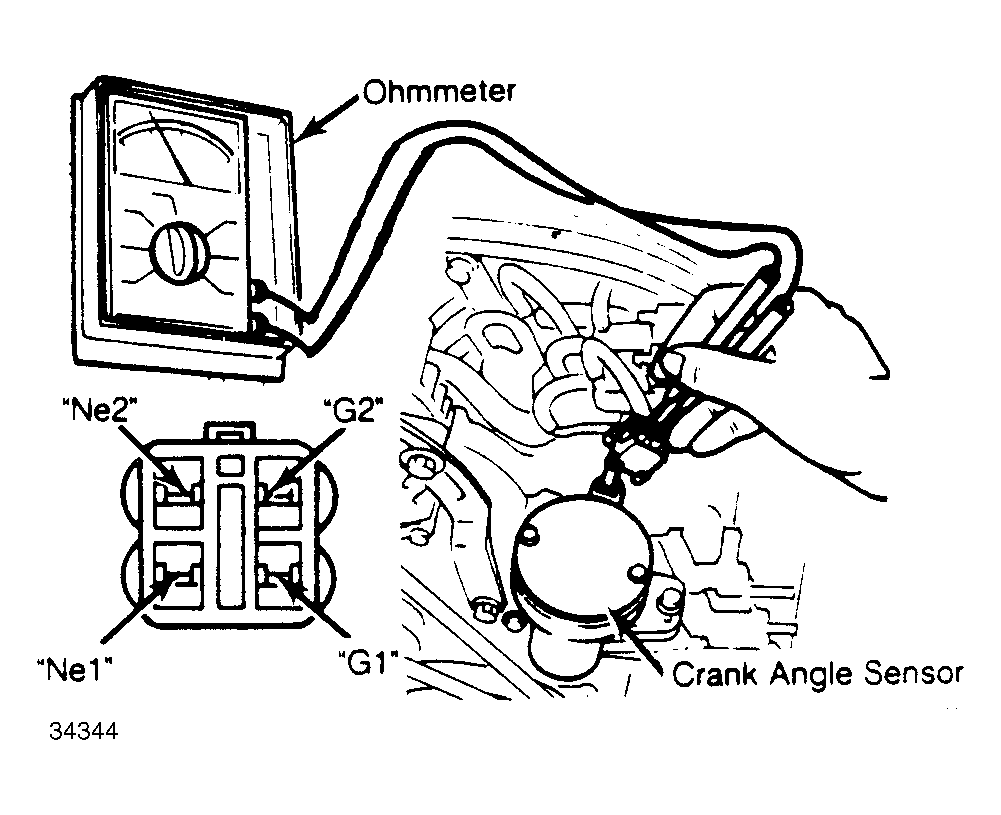 Ohmmeter

"Ne2"

"G2"

"Ne1"

"G1"

Crank Angle Sensor

34344