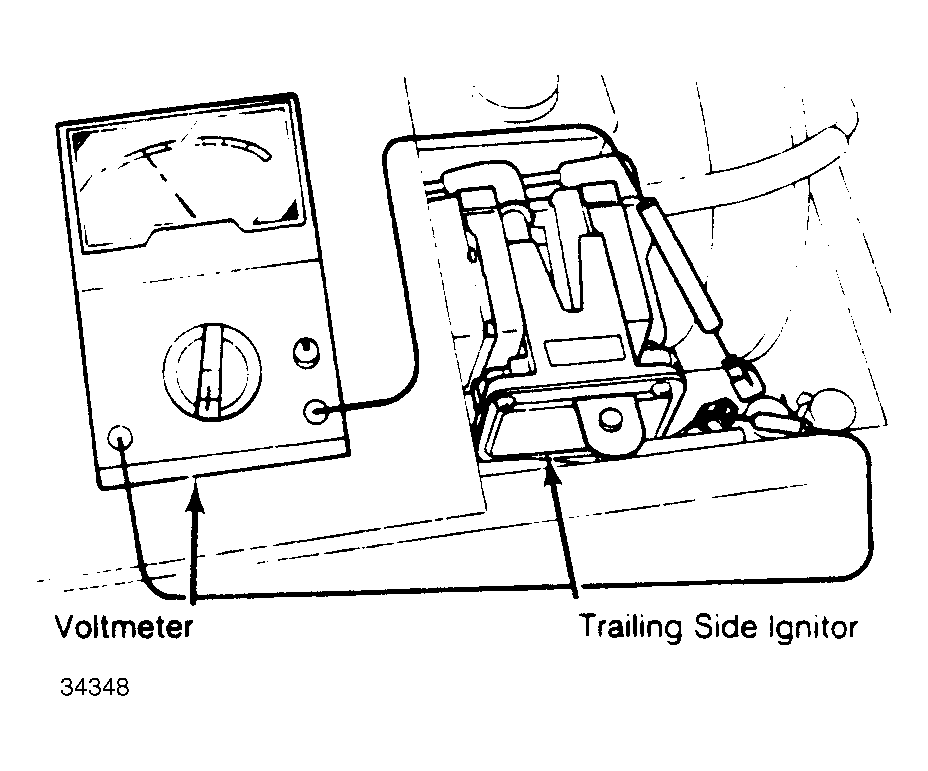 Voltmeter

Trailing Side Ignitor

34348