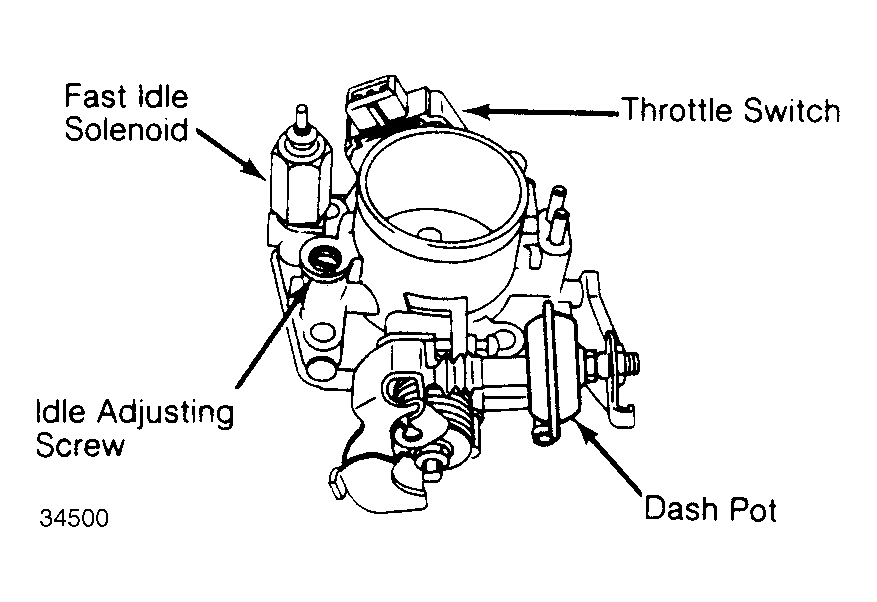 Fast Idle Solenoid

Throttle Switch

Idle Adjusting Screw

Dash Pot

34500