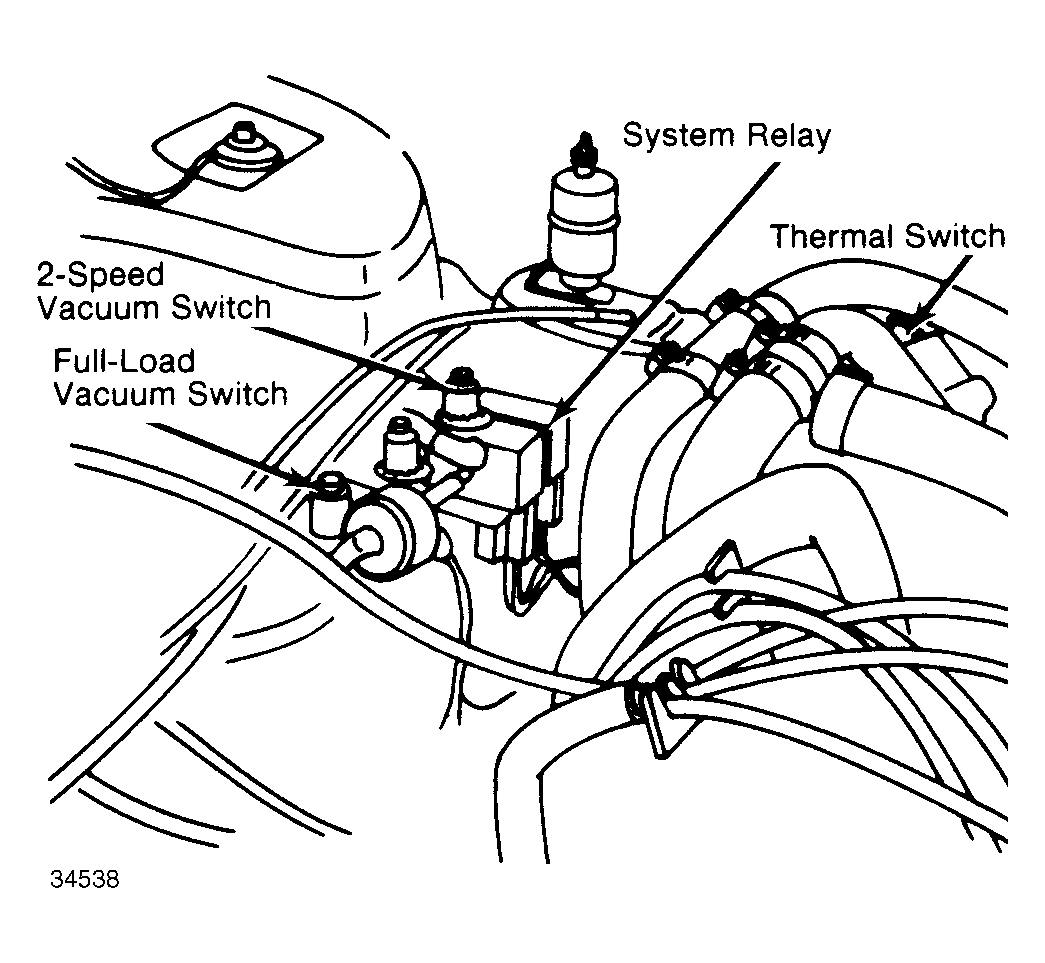 System Relay

Thermal Switch

2-Speed
Vacuum Switch

Full-Load
Vacuum Switch

34538