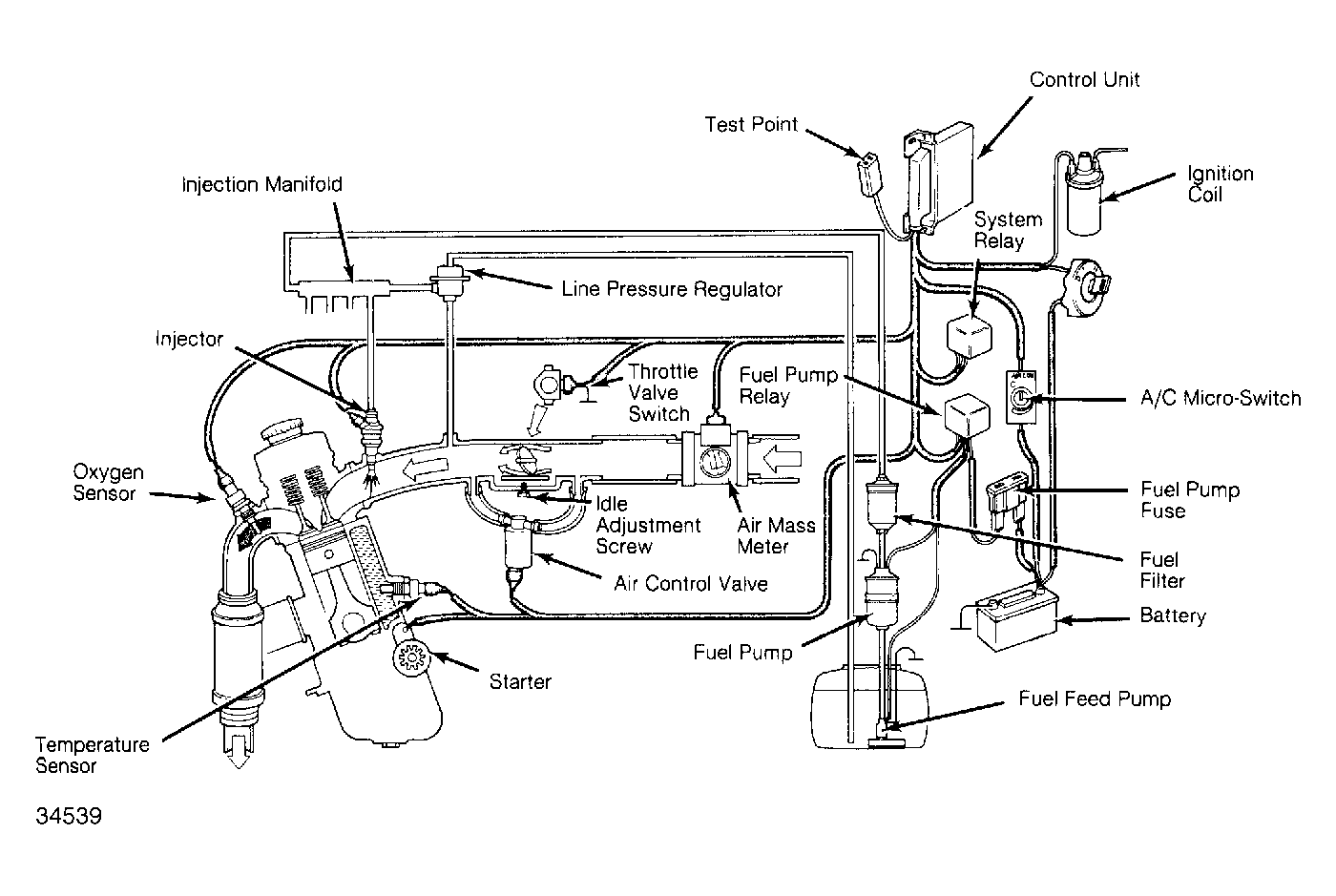 Control Unit

Test Point

Ignition Coil

Injection Manifold

System Relay

Line Pressure Regulator

Injector

Throttle Valve Switch

Fuel Pump Relay

A/C Micro-Switch

Oxygen Sensor

Idle Adjustment Screw

Air Mass Meter

Fuel Pump Fuse

Fuel Filter

Air Control Valve

Battery

Fuel Pump

Starter

Fuel Feed Pump

Temperature Sensor

34539