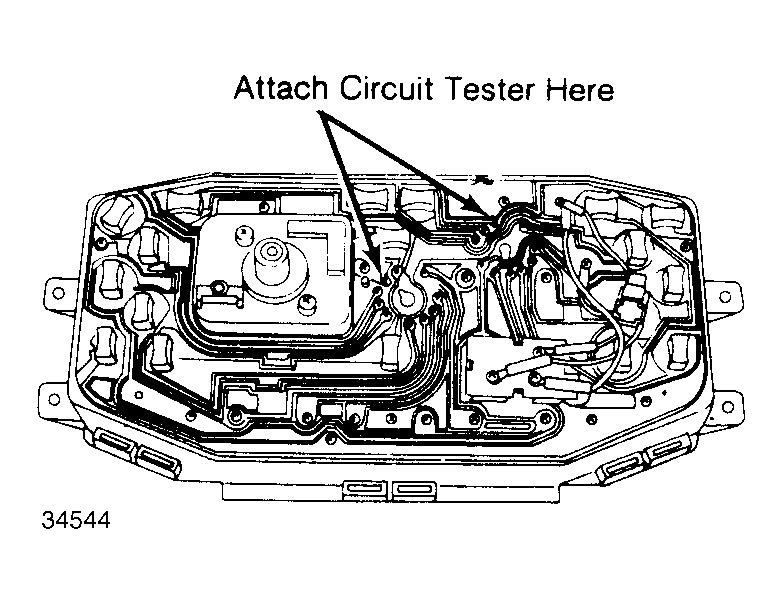 Attach Circuit Tester Here

34544