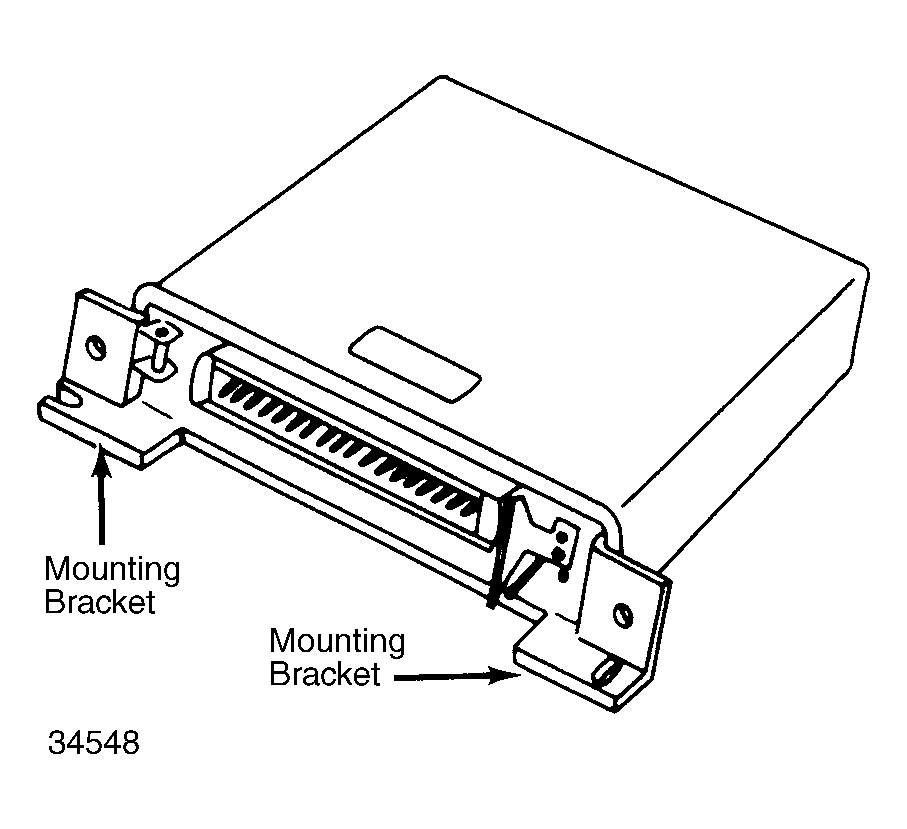 Mounting Bracket

Mounting Bracket

34548