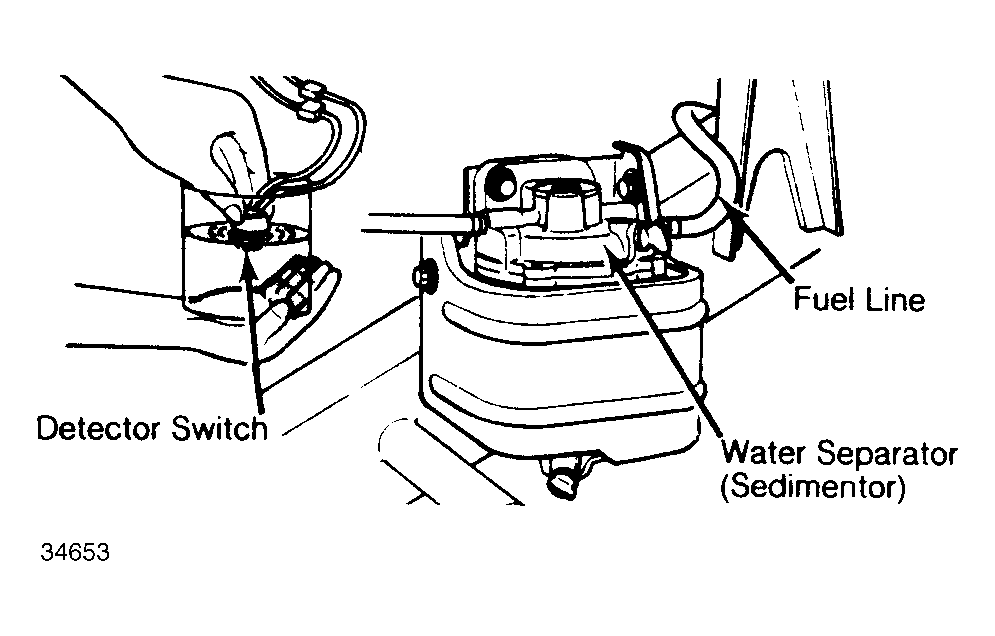 Fuel Line

Detector Switch

Water Separator (Sedimentor)

34653