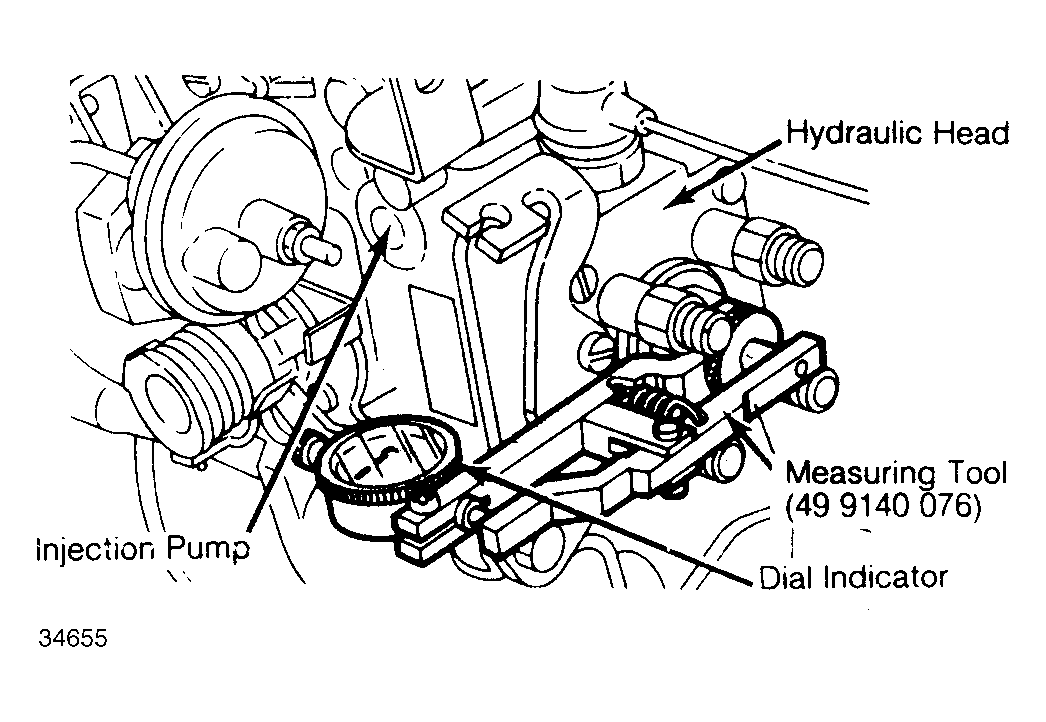 Hydraulic Head

Measuring Tool
(49 9140 076)

Injection Pump

Dial Indicator

34655