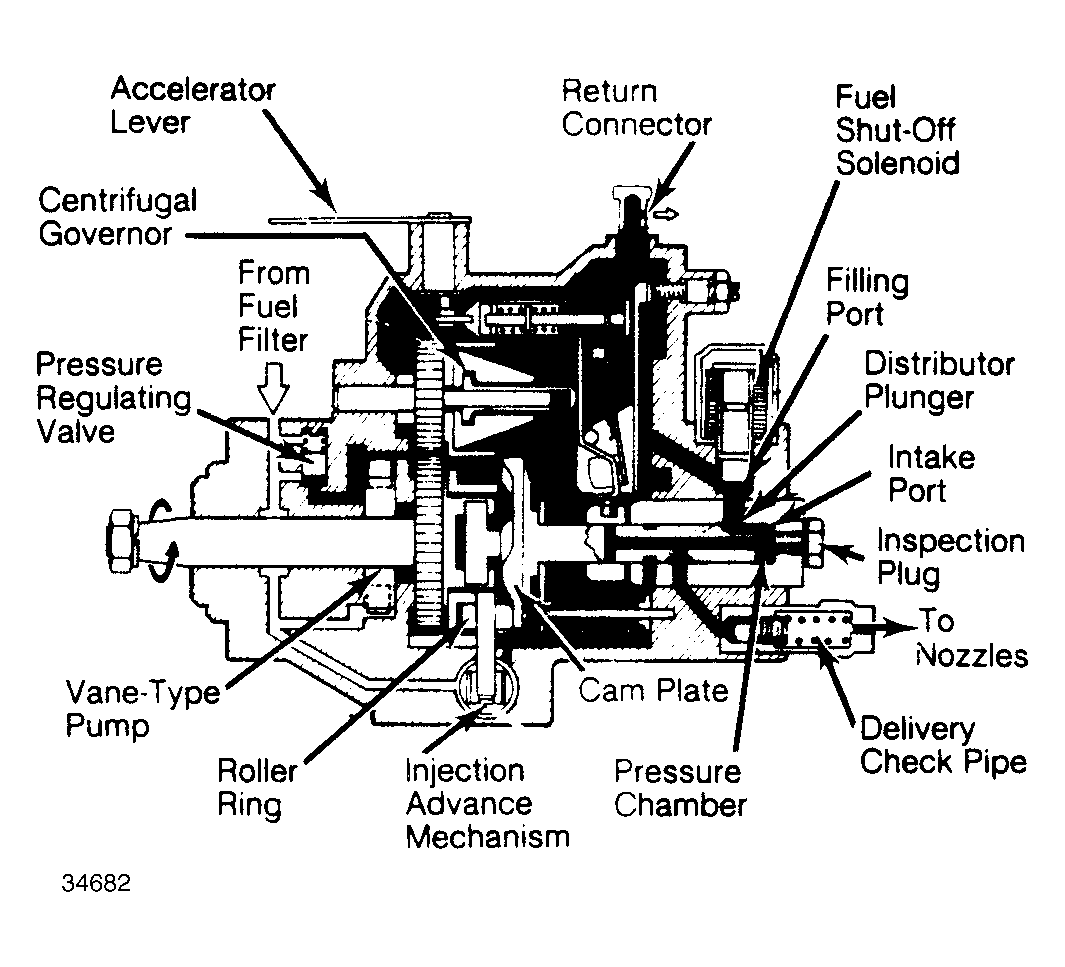 Accelerator Lever

Return Connector

Fuel Shut-Off Solenoid

Centrifugal Governor

From Fuel Filter

Filling Port

Pressure Regulating Valve

Distributor Plunger

Intake Port

Inspection Plug

To Nozzles

Vane-Type Pump

Cam Plate

Delivery Check Pipe

Roller Ring

Injection Advance Mechanism

Pressure Chamber

34682