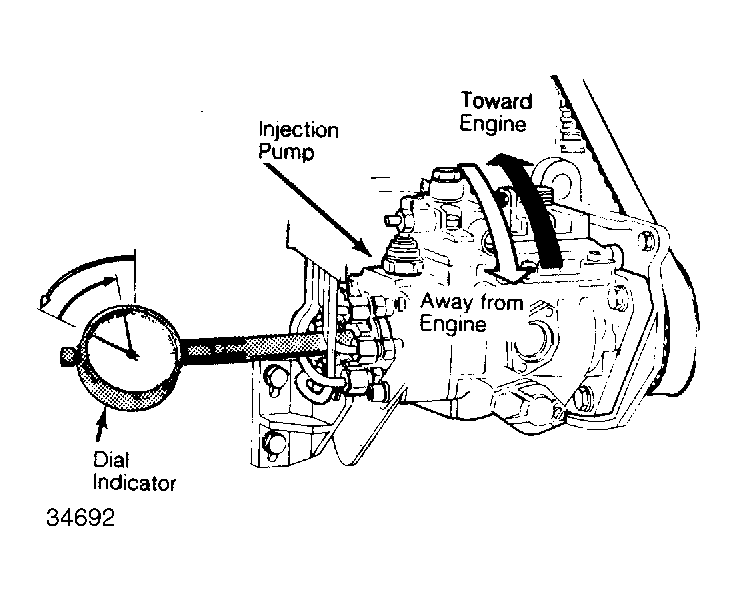 Toward Engine

Injection Pump

Away from Engine

Dial Indicator

34692