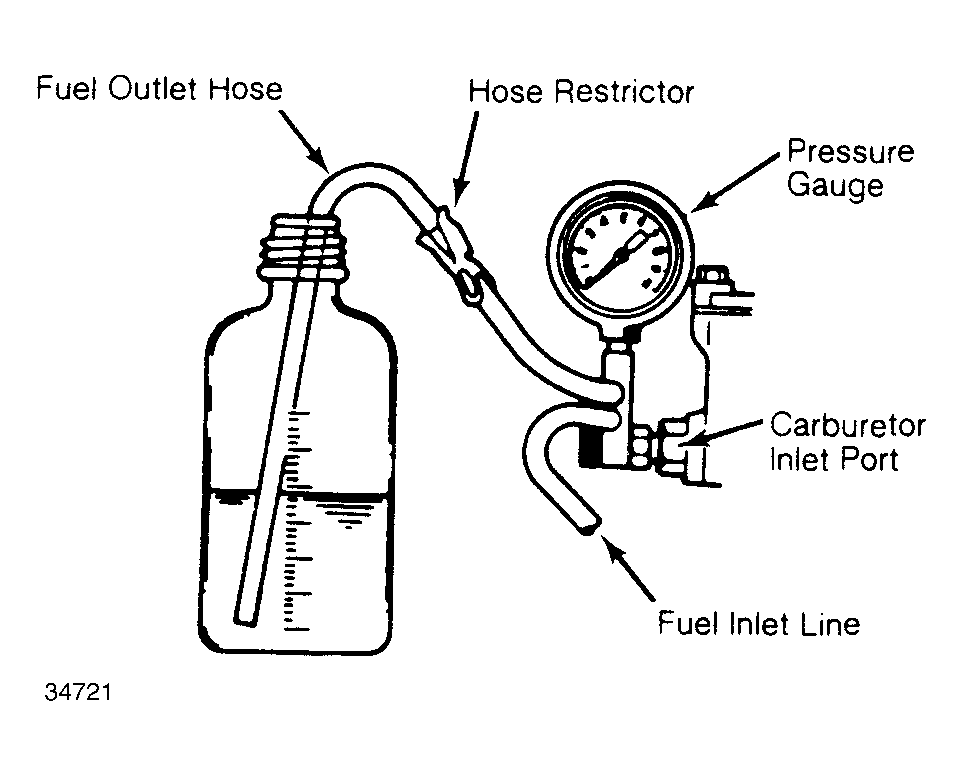 Fuel Outlet Hose

Hose Restrictor

Pressure Gauge

Carburetor Inlet Port

Fuel Inlet Line

34721