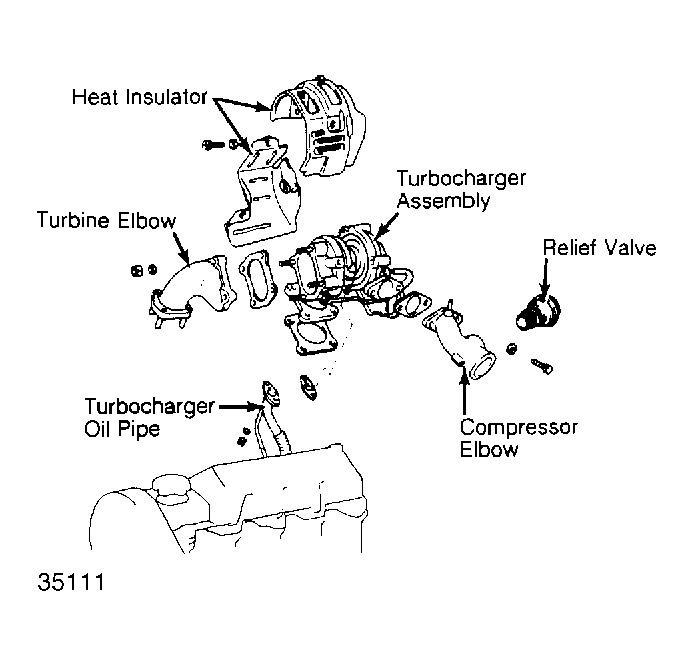 Heat Insulator

Turbocharger Assembly

Turbine Elbow

Relief Valve

Turbocharger Oil Pipe

Compressor Elbow

35111