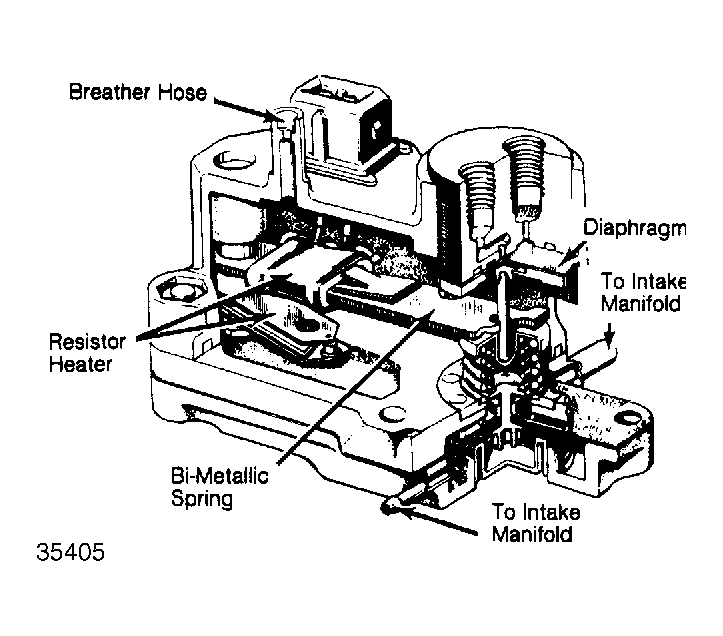 Breather Hose

Diaphragm

To Intake Manifold

Resistor Heater

Bi-Metallic Spring

To Intake Manifold

35405