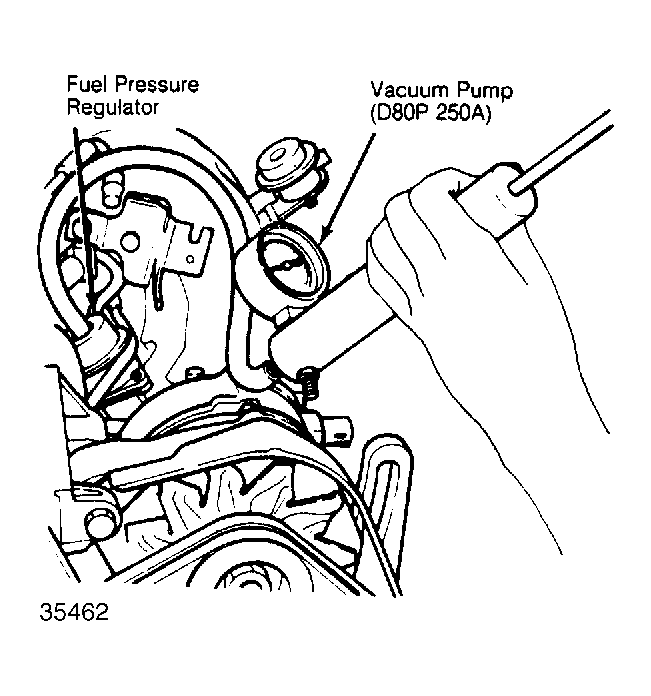 Fuel Pressure Regulator

Vacuum Pump (D80P 250A)

35462