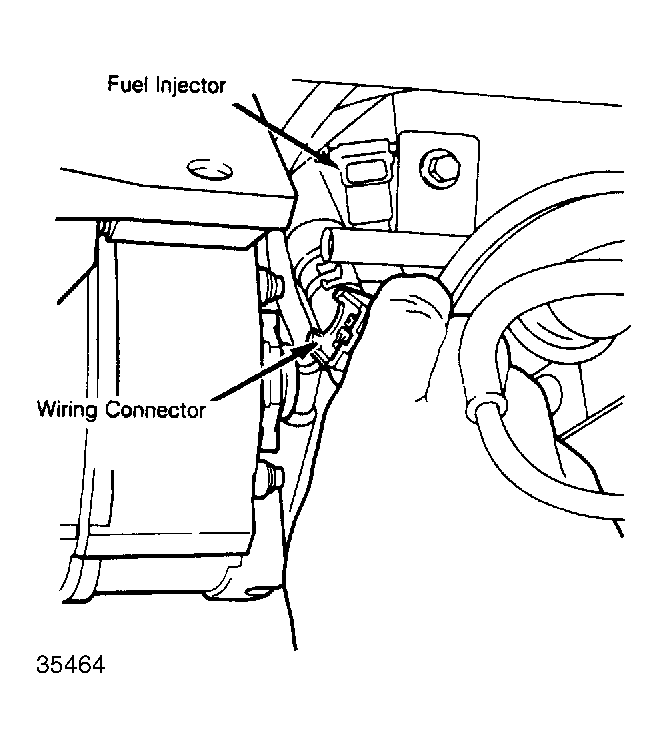 Fuel Injector

Wiring Connector

35464