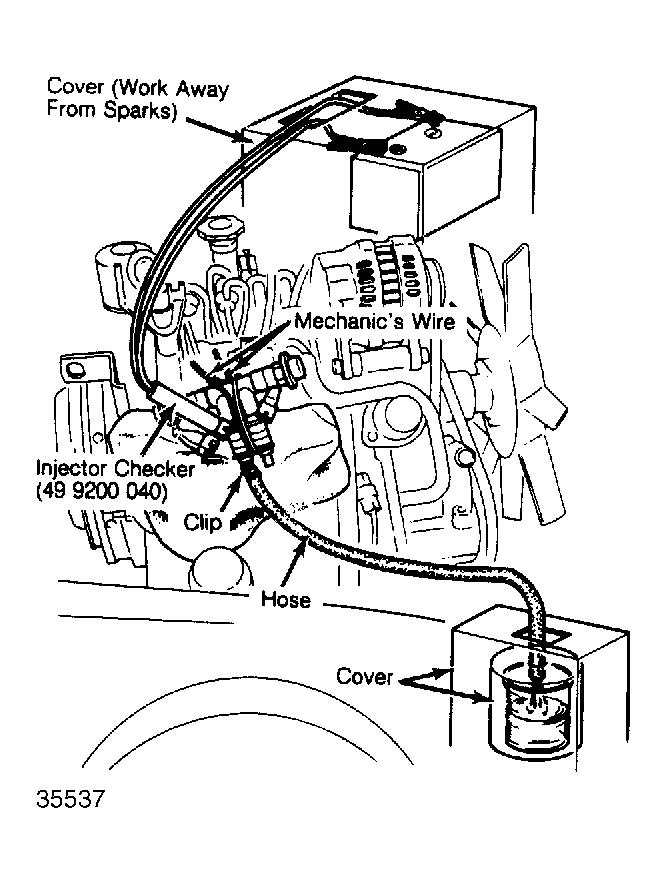 Cover (Work Away From Sparks)

Mechanic's Wire

Injector Checker (49 9200 040)

Clip

Hose

Cover

35537