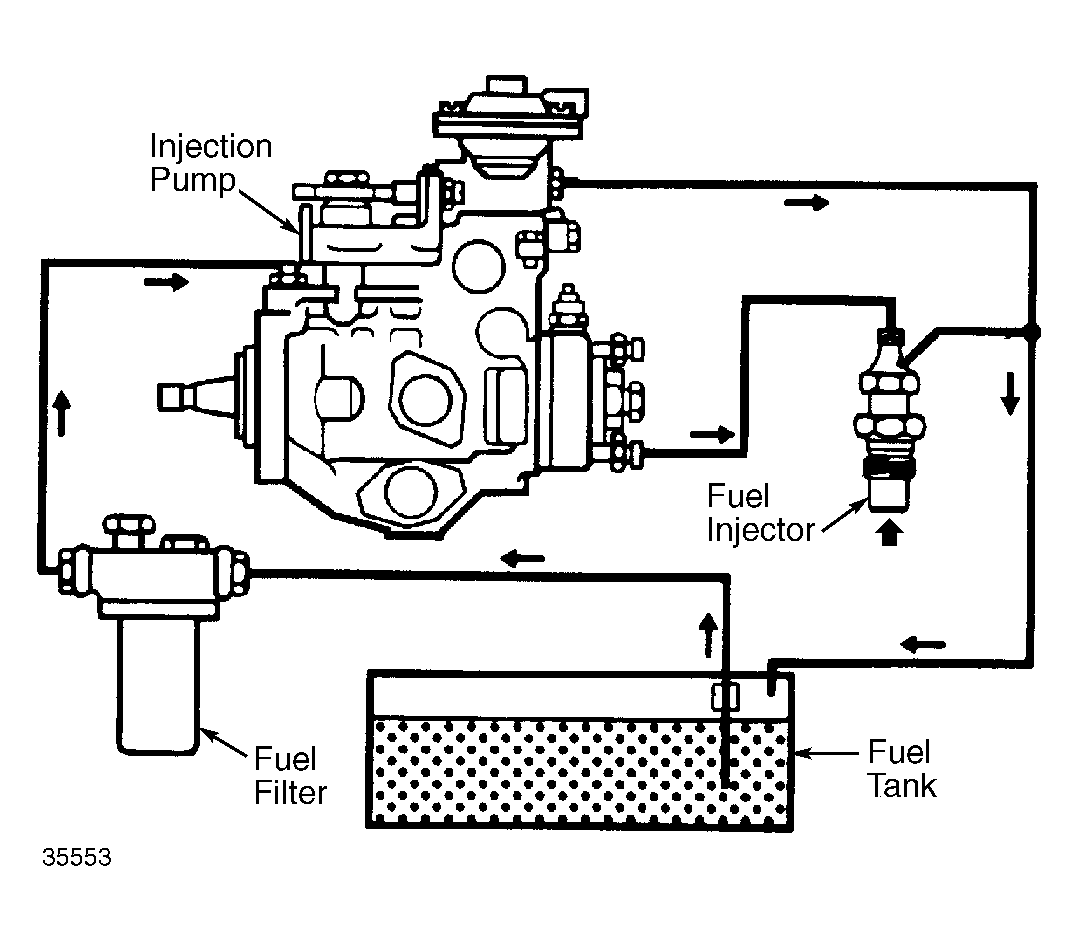 Injection Pump

Fuel Injector

Fuel Filter

Fuel Tank

35553