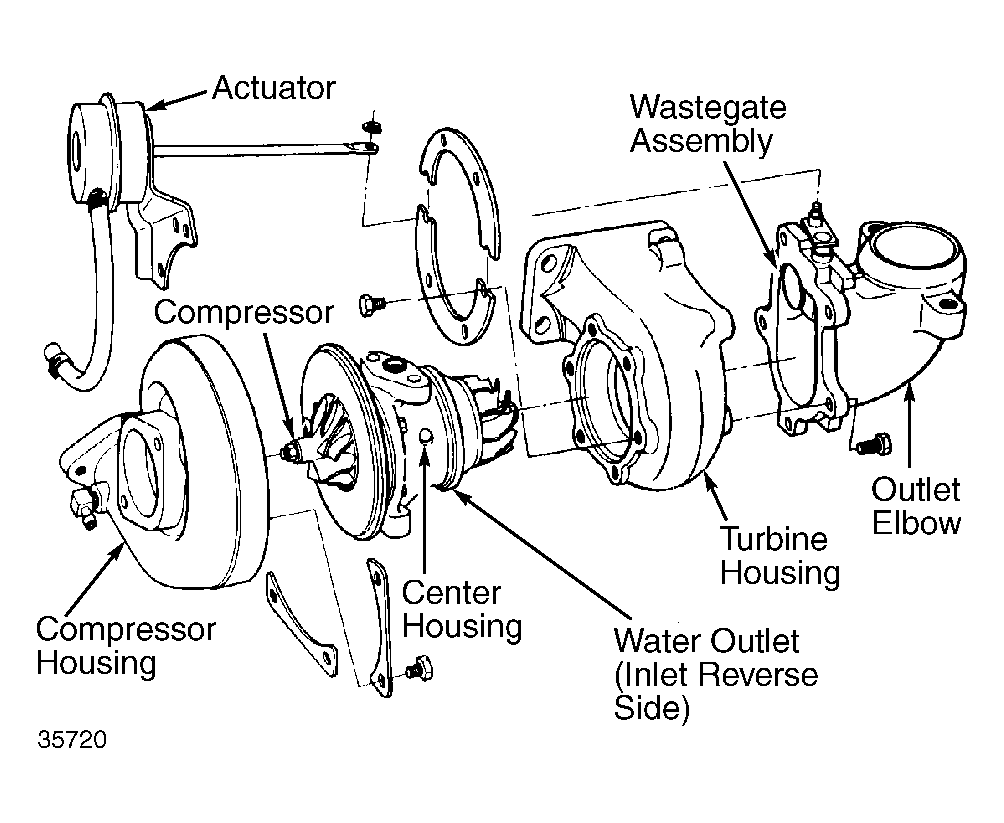 Actuator

Wastegate Assembly

Compressor

Outlet Elbow

Turbine Housing

Center Housing

Compressor Housing

Water Outlet (Inlet Reverse Side)

35720