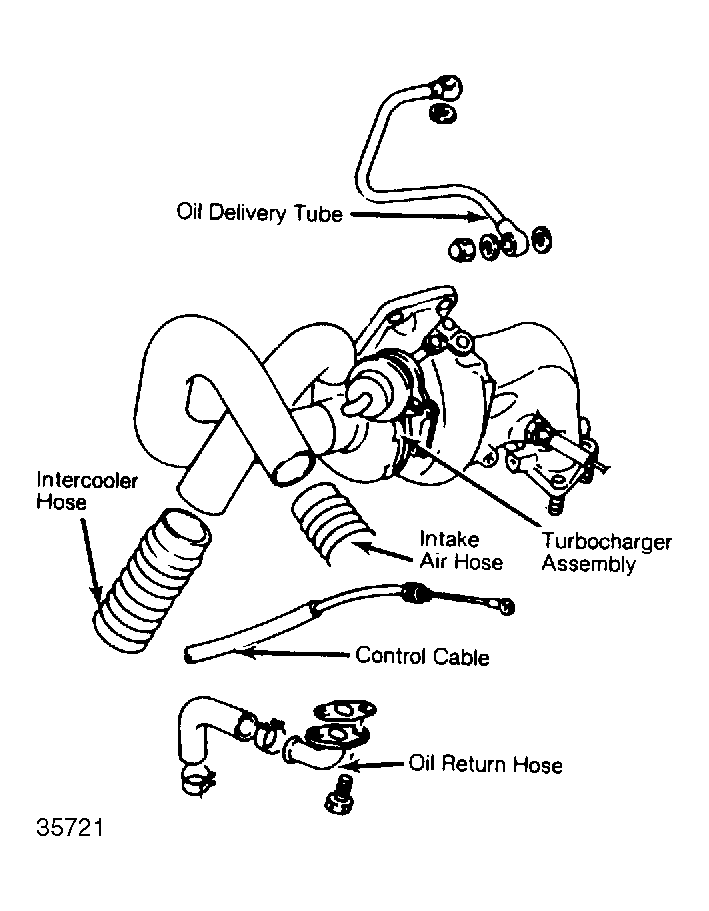 Oil Delivery Tube

Intercooler Hose

Intake Air Hose

Turbocharger Assembly

Control Cable

Oil Return Hose

35721