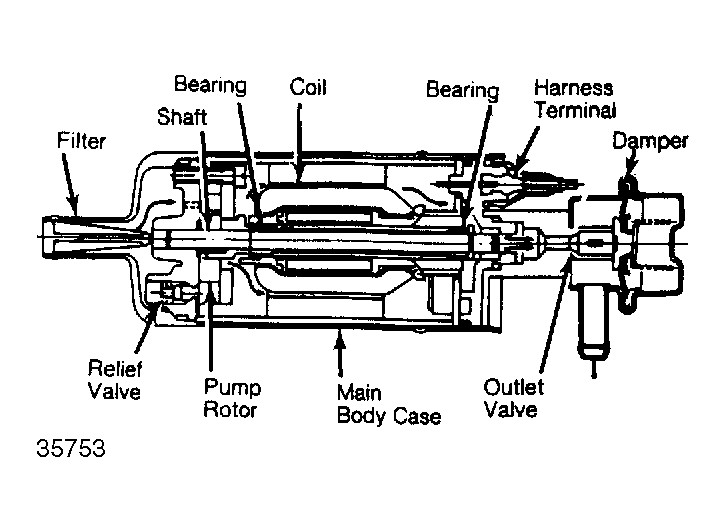 Bearing
Coil
Bearing
Harness Terminal
Shaft
Filter
Damper
Relief Valve
Pump Rotor
Main Body Case
Outlet Valve
35753