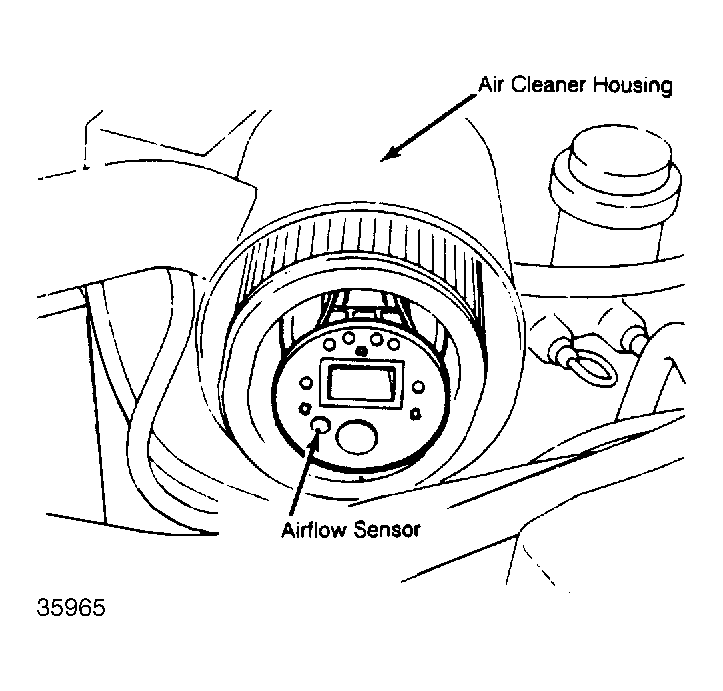 Air Cleaner Housing

Airflow Sensor

35965