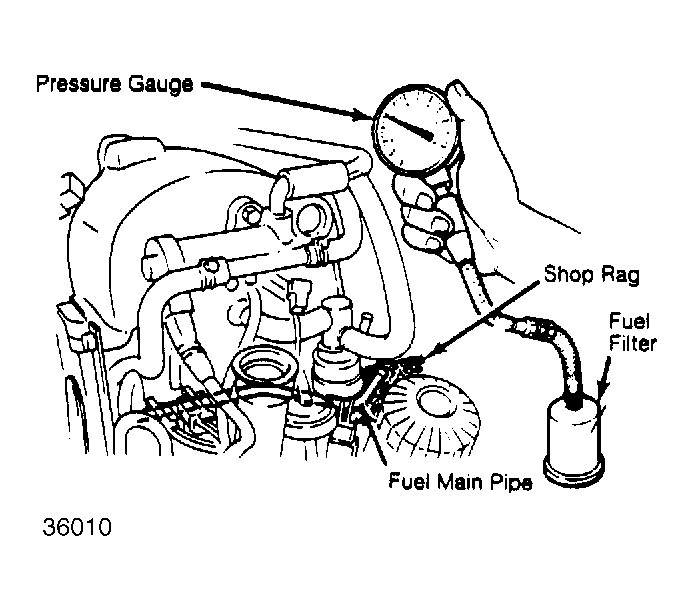 Pressure Gauge

Shop Rag

Fuel Filter

Fuel Main Pipe

36010