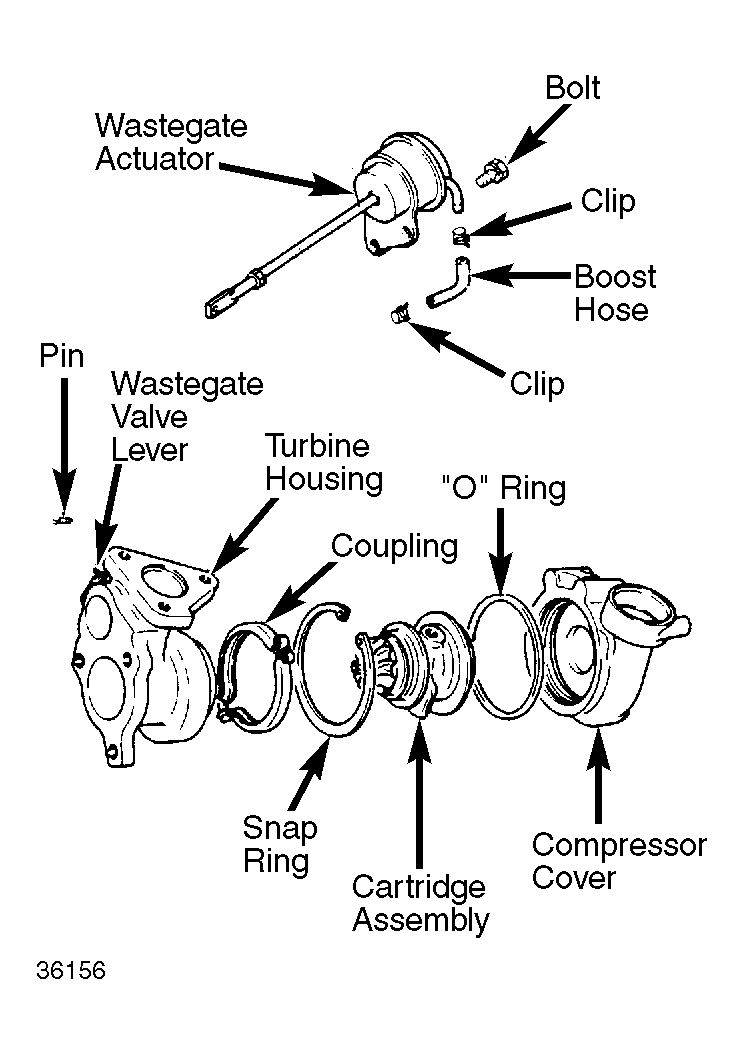 Bolt

Wastegate Actuator

Clip

Boost Hose

Clip

Pin

Wastegate Valve Lever

Turbine Housing

"O" Ring

Coupling

Snap Ring

Cartridge Assembly

Compressor Cover

36156