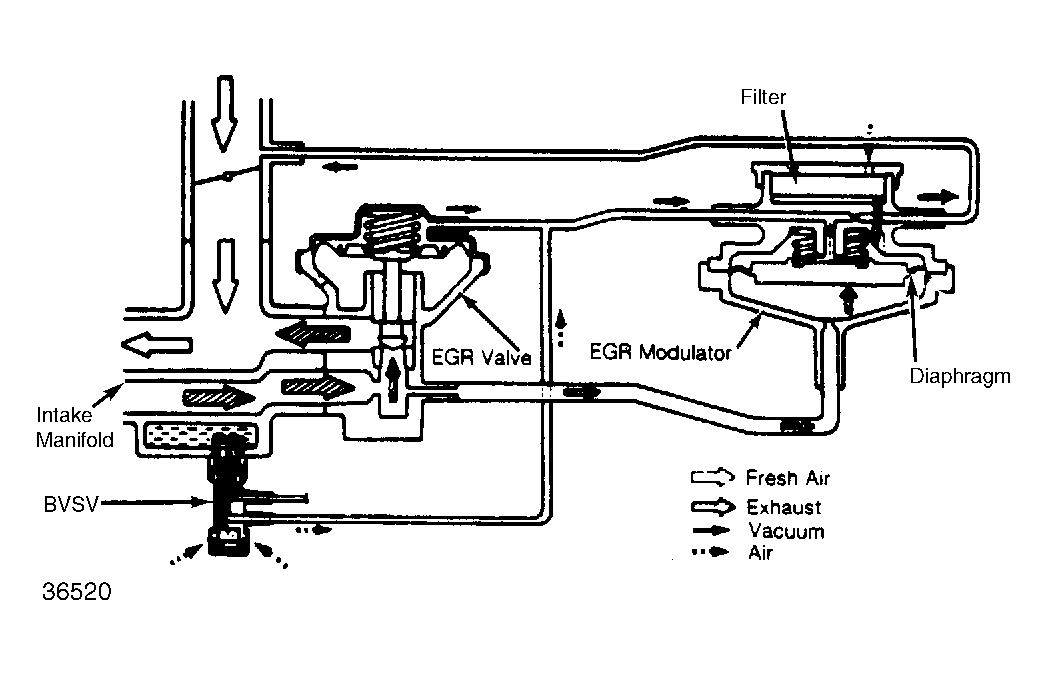 Filter

EGR Valve

EGR Modulator

Diaphragm

Intake Manifold

BVSV

Fresh Air
Exhaust
Vacuum
Air

36520