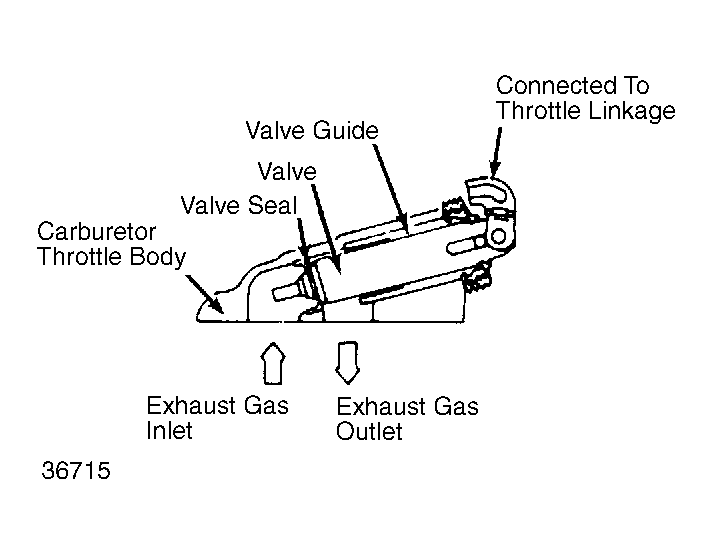 Connected To
Throttle Linkage

Valve Guide

Valve

Valve Seal

Carburetor
Throttle Body

Exhaust Gas
Inlet

Exhaust Gas
Outlet

36715